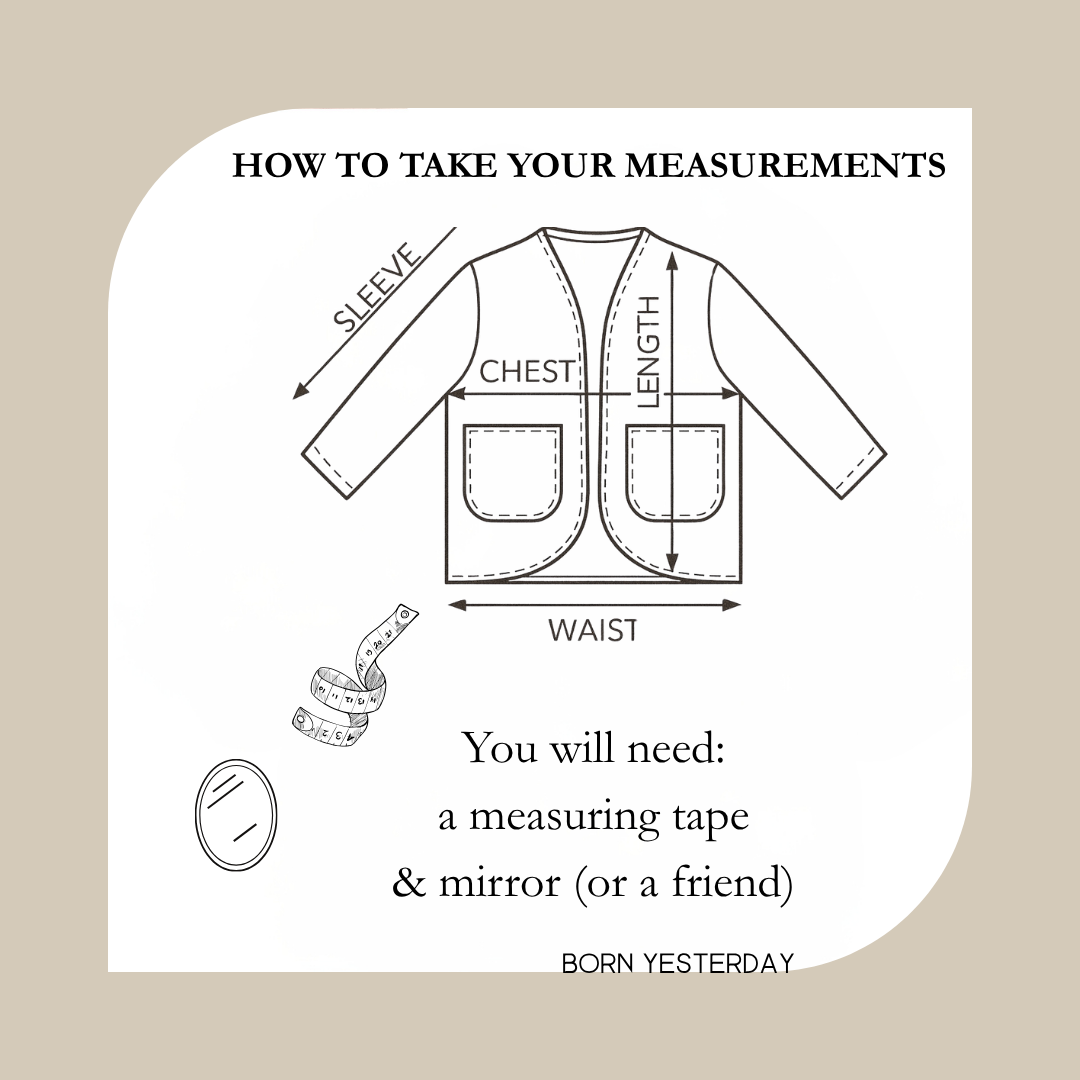 HOW TO TAKE YOUR MEASUREMENTS

SLEEVE

CHEST

LENGTH

WAIST

You will need:
a measuring tape
& mirror (or a friend)

BORN YESTERDAY